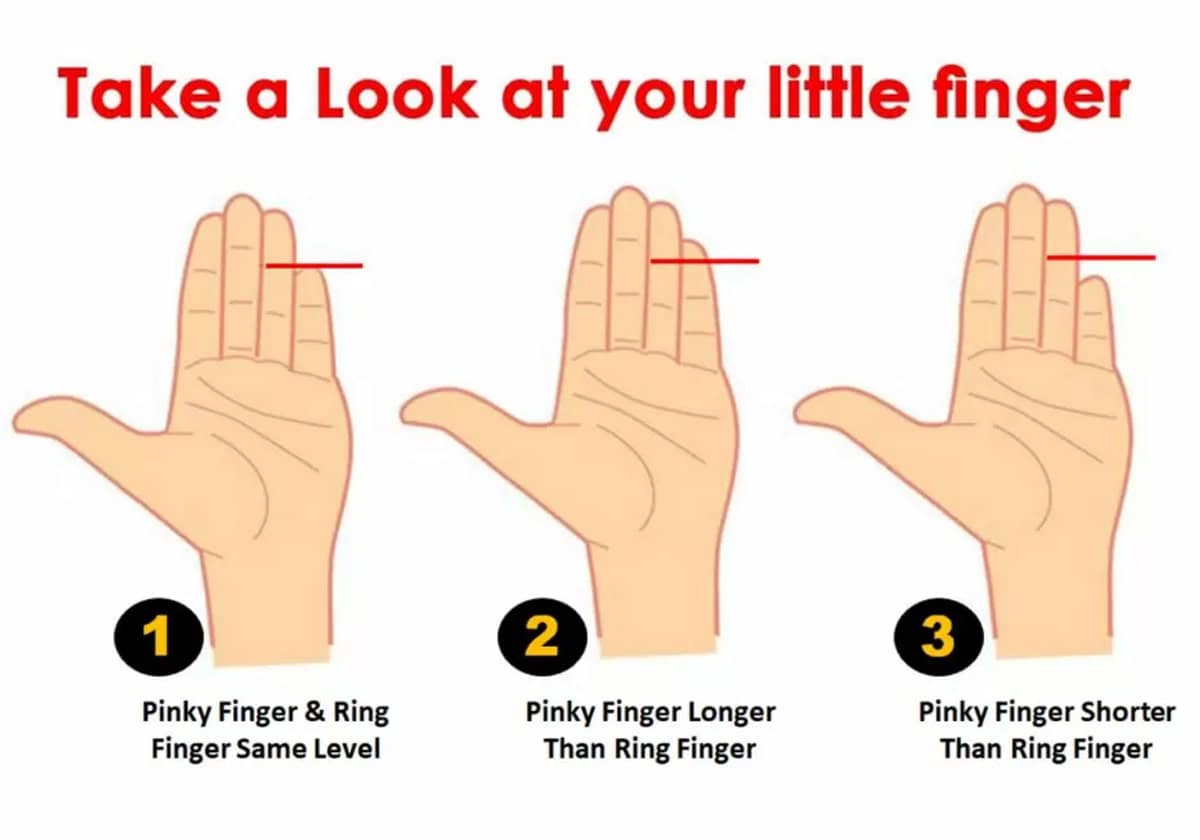 Take a Look at your little finger

1
Pinky Finger & Ring Finger Same Level

2
Pinky Finger Longer Than Ring Finger

3
Pinky Finger Shorter Than Ring Finger