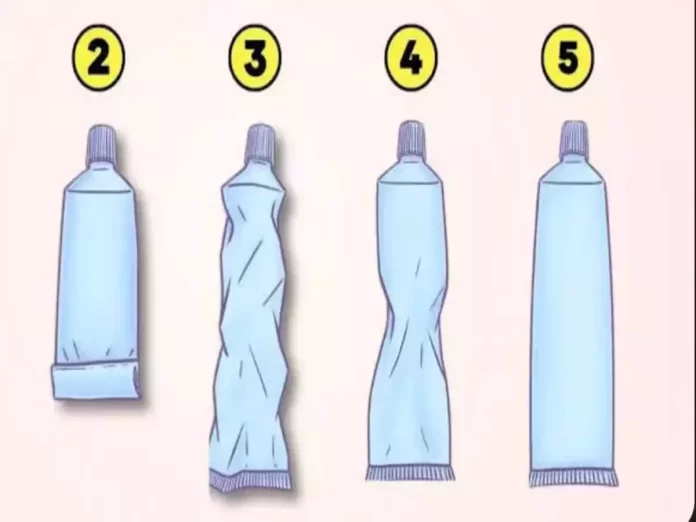 2

3

4

5